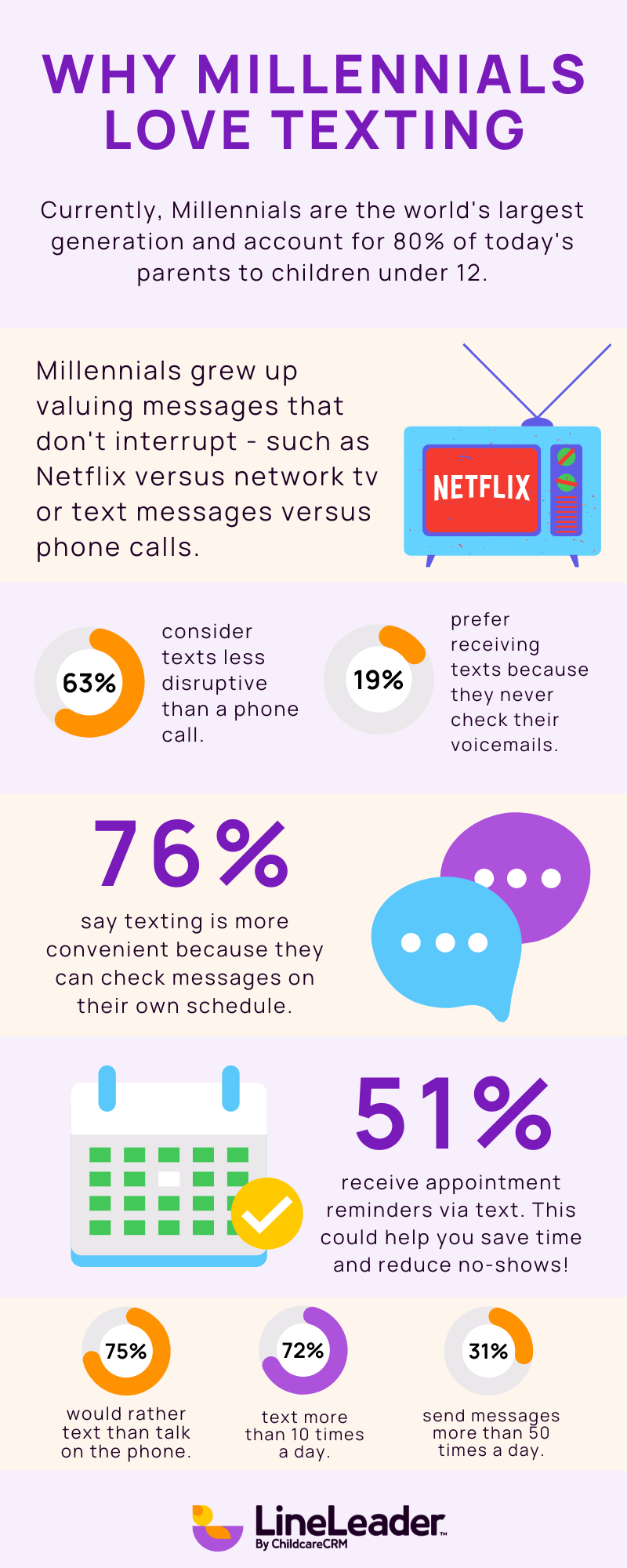 WHY MILLENNIALS LOVE TEXTING

Currently, Millennials are the world's largest generation and account for 80% of today's parents to children under 12.

Millennials grew up valuing messages that don't interrupt - such as Netflix versus network tv or text messages versus phone calls.

NETFLIX

63%

consider texts less disruptive than a phone call.

19%

prefer receiving texts because they never check their voicemails.

76%

say texting is more convenient because they can check messages on their own schedule.

51%

receive appointment reminders via text. This could help you save time and reduce no-shows!

75%

would rather text than talk on the phone.

72%

text more than 10 times a day.

31%

send messages more than 50 times a day.

LineLeader™
By ChildcareCRM